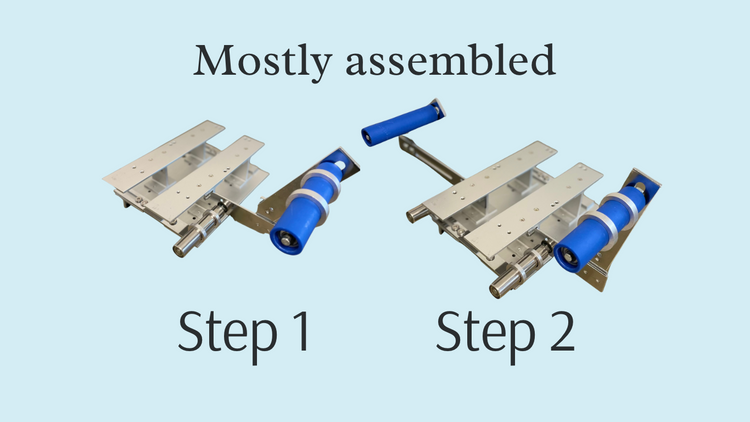 Mostly assembled

Step 1

Step 2